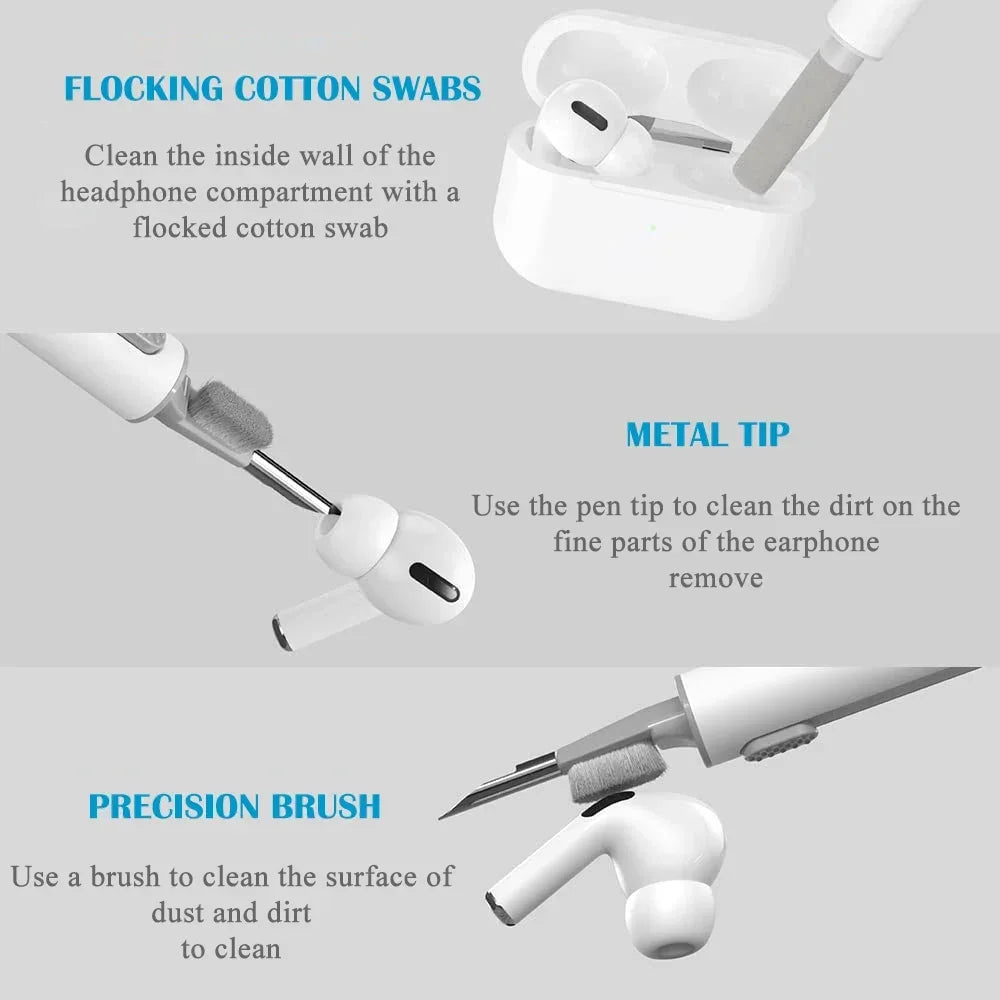 FLOCKING COTTON SWABS

Clean the inside wall of the headphone compartment with a flocked cotton swab

METAL TIP

Use the pen tip to clean the dirt on the fine parts of the earphone remove

PRECISION BRUSH

Use a brush to clean the surface of dust and dirt to clean