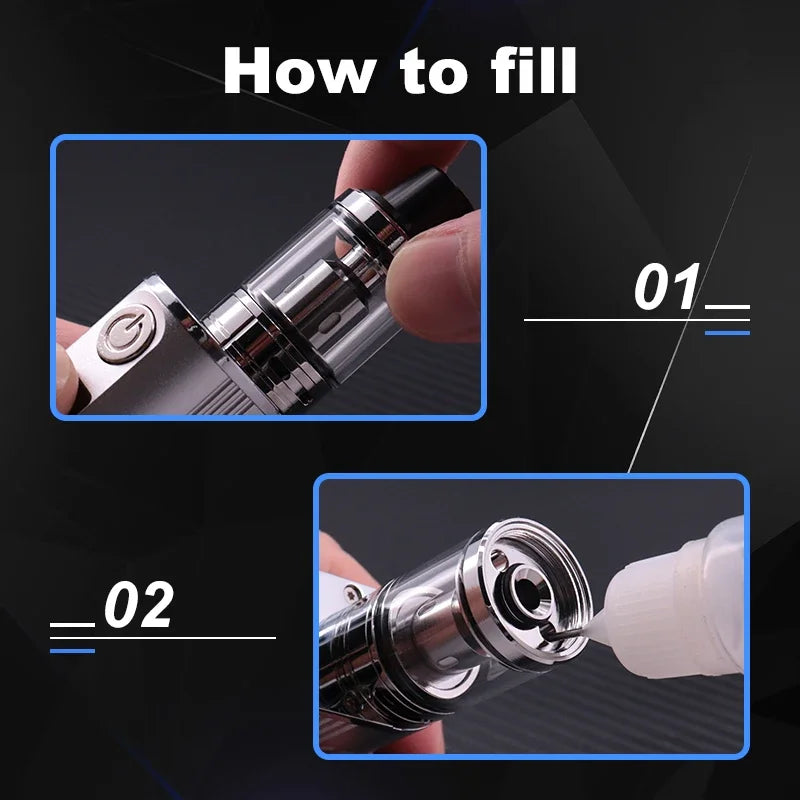 How to fill

01

02