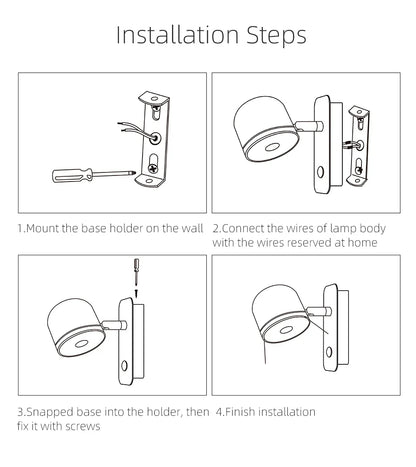 Installation Steps

1.Mount the base holder on the wall

2.Connect the wires of lamp body with the wires reserved at home

3.Snapped base into the holder, then fix it with screws

4.Finish installation