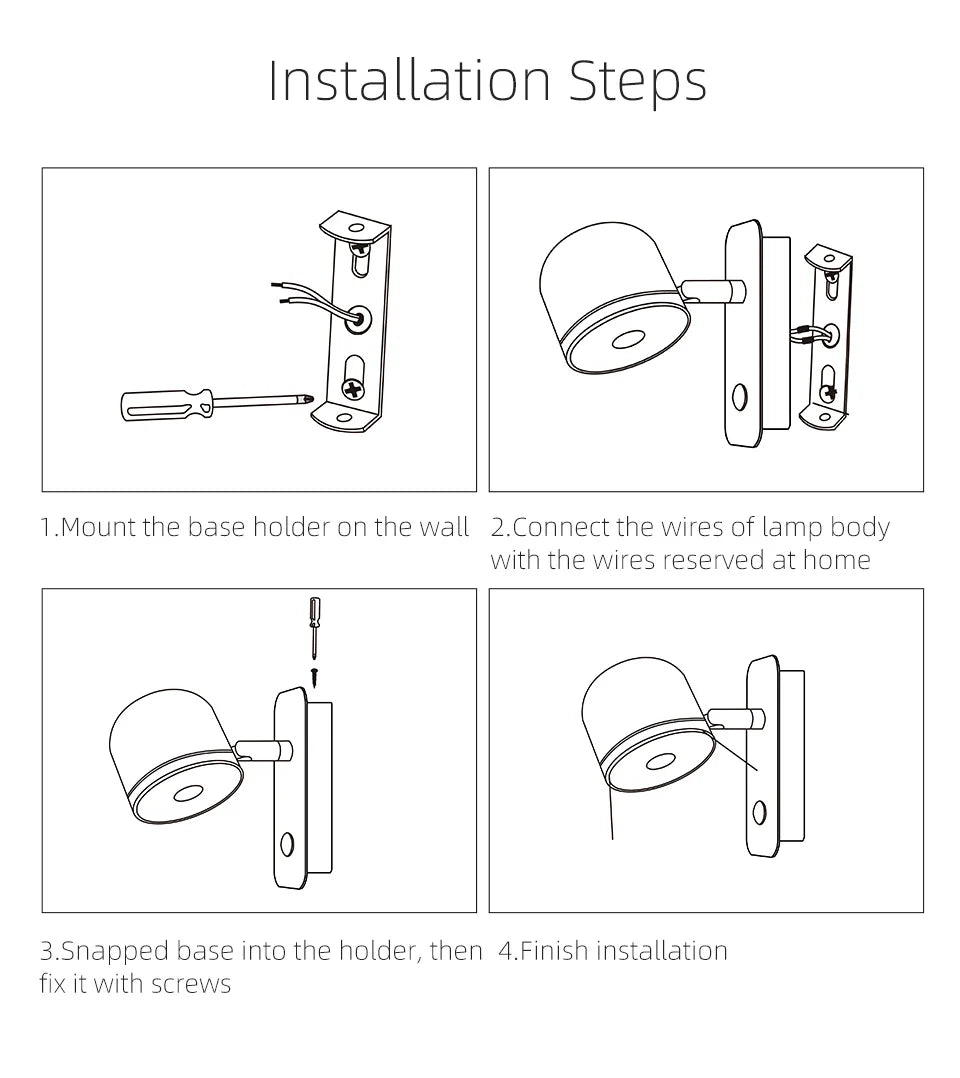 Installation Steps

1.Mount the base holder on the wall

2.Connect the wires of lamp body with the wires reserved at home

3.Snapped base into the holder, then fix it with screws

4.Finish installation