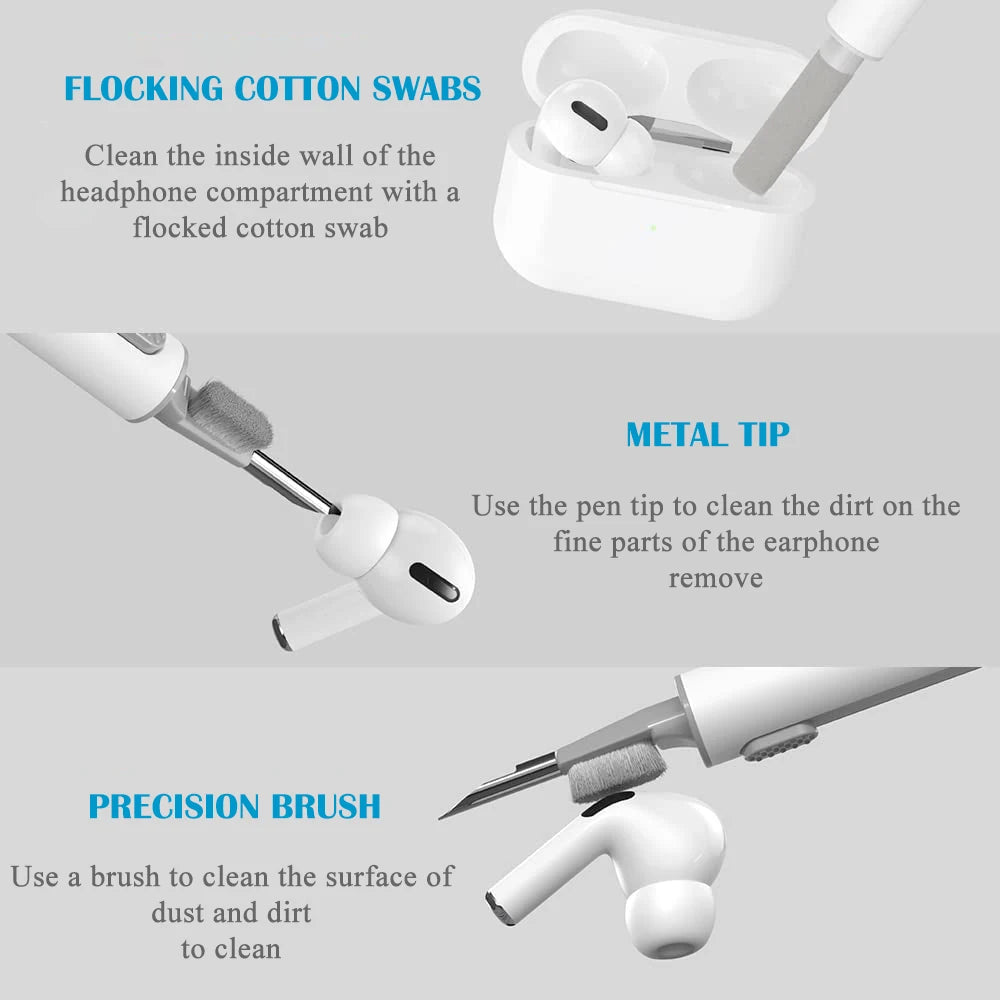 FLOCKING COTTON SWABS

Clean the inside wall of the headphone compartment with a flocked cotton swab

METAL TIP

Use the pen tip to clean the dirt on the fine parts of the earphone remove

PRECISION BRUSH

Use a brush to clean the surface of dust and dirt to clean