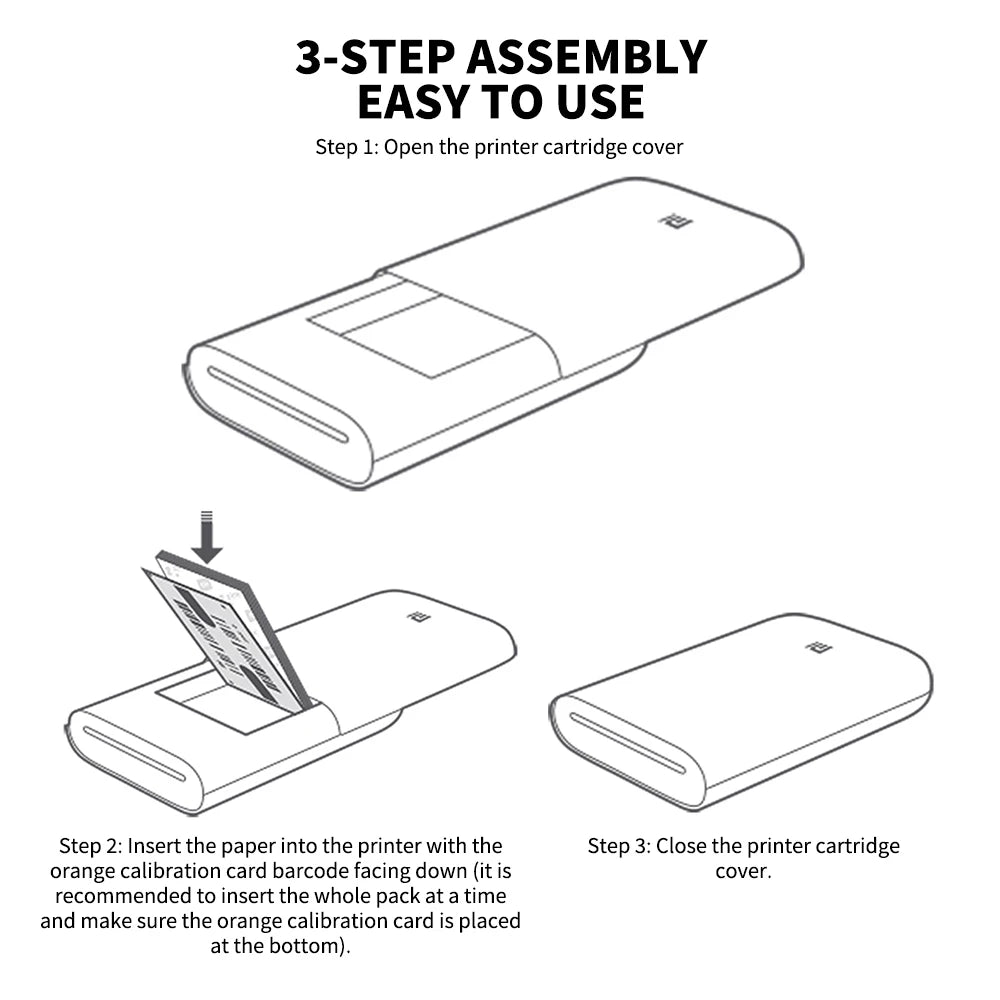 3-STEP ASSEMBLY
EASY TO USE

Step 1: Open the printer cartridge cover

Step 2: Insert the paper into the printer with the orange calibration card barcode facing down (it is recommended to insert the whole pack at a time and make sure the orange calibration card is placed at the bottom).

Step 3: Close the printer cartridge cover.